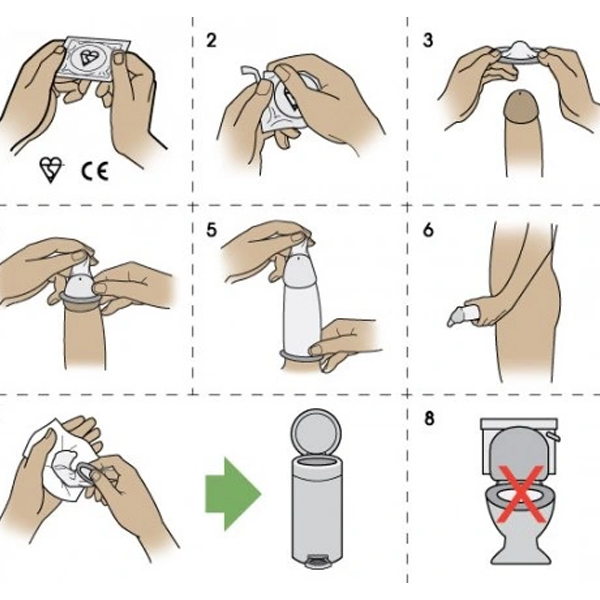 CE

2

3

5

6

8